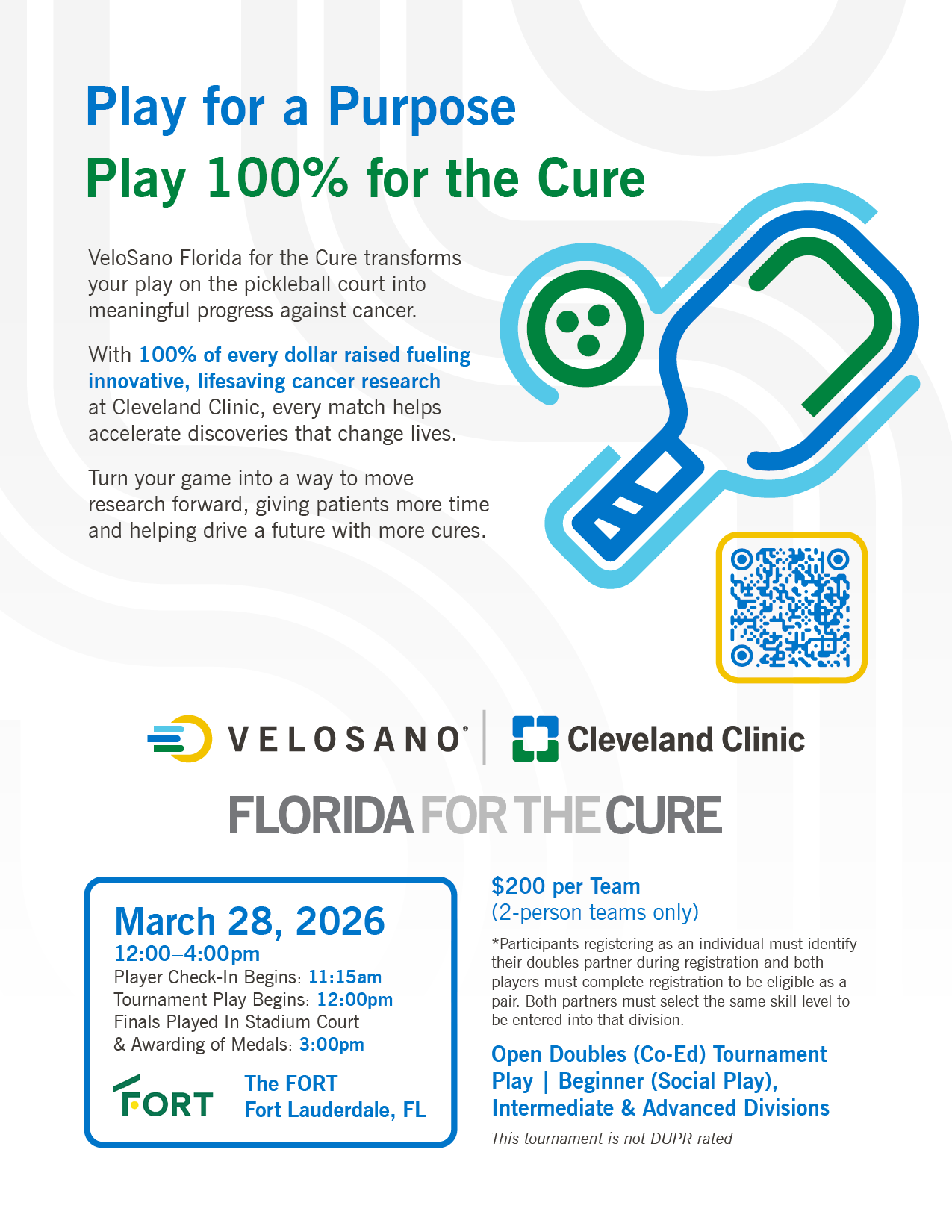 Play for a Purpose
Play 100% for the Cure

VeloSano Florida for the Cure transforms your play on the pickleball court into meaningful progress against cancer.

With 100% of every dollar raised fueling innovative, lifesaving cancer research at Cleveland Clinic, every match helps accelerate discoveries that change lives.

Turn your game into a way to move research forward, giving patients more time and helping drive a future with more cures.

VELOSANO® | Cleveland Clinic

FLORIDA FOR THE CURE

March 28, 2026
12:00–4:00pm
Player Check-In Begins: 11:15am
Tournament Play Begins: 12:00pm
Finals Played In Stadium Court & Awarding of Medals: 3:00pm

FORT

The FORT
Fort Lauderdale, FL

$200 per Team
(2-person teams only)

*Participants registering as an individual must identify their doubles partner during registration and both players must complete registration to be eligible as a pair. Both partners must select the same skill level to be entered into that division.

Open Doubles (Co-Ed) Tournament Play | Beginner (Social Play), Intermediate & Advanced Divisions

This tournament is not DUPR rated